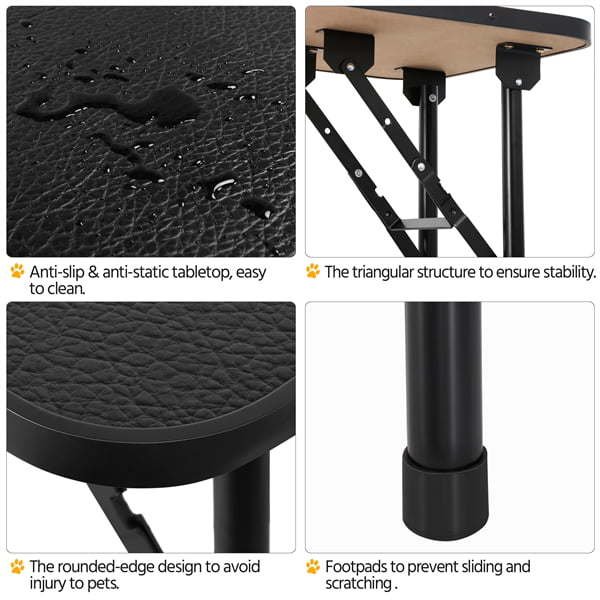 Anti-slip & anti-static tabletop, easy to clean.

The triangular structure to ensure stability.

The rounded-edge design to avoid injury to pets.

Footpads to prevent sliding and scratching .